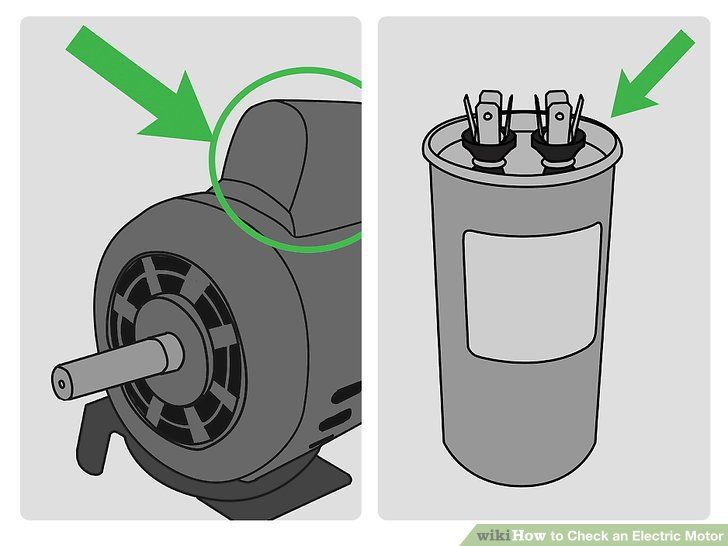 wikiHow to Check an Electric Motor